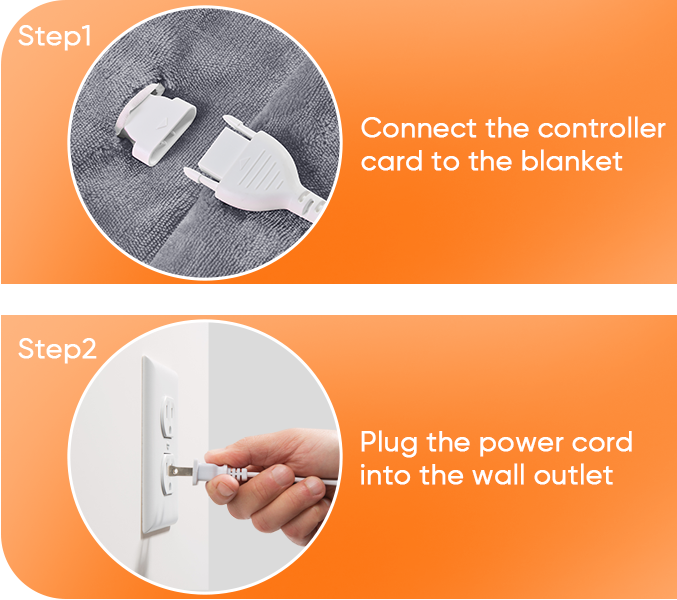 Step1

Connect the controller card to the blanket

Step2

Plug the power cord into the wall outlet